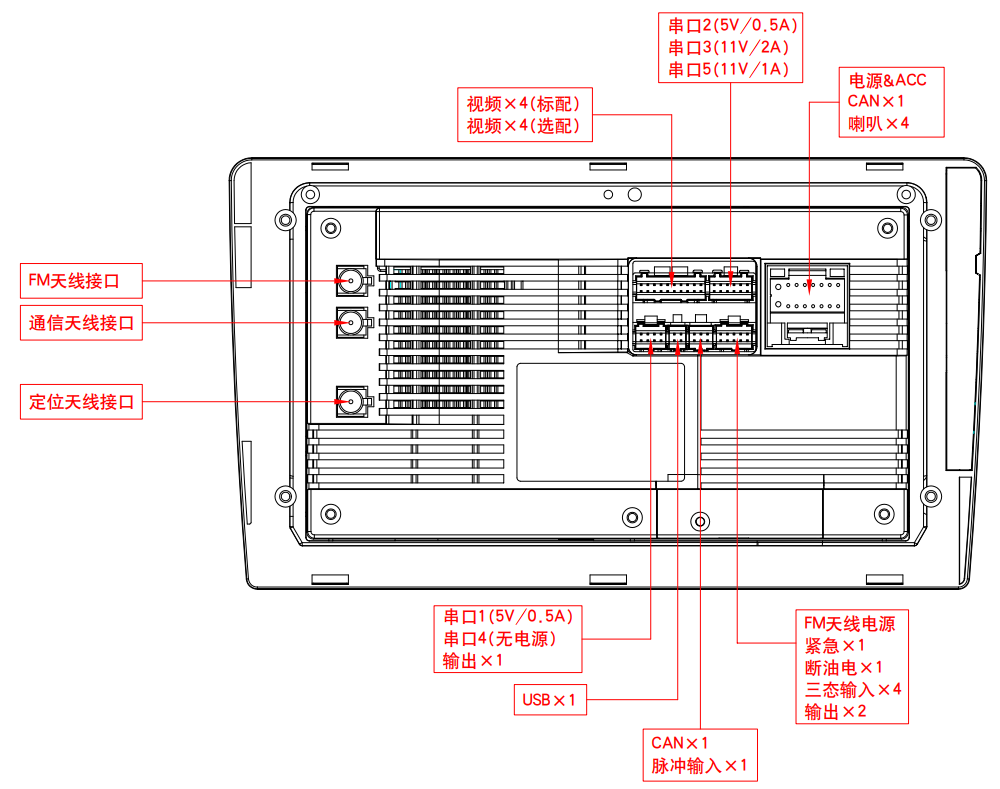 串口2(5V/0.5A)
串口3(11V/2A)
串口5(11V/1A)

视频×4(标配)
视频×4(选配)

电源&ACC
CAN×1
喇叭×4

FM天线接口

通信天线接口

定位天线接口

串口1(5V/0.5A)
串口4(无电源)
输出×1

USB×1

CAN×1
脉冲输入×1

FM天线电源
紧急×1
断油电×1
三态输入×4
输出×2